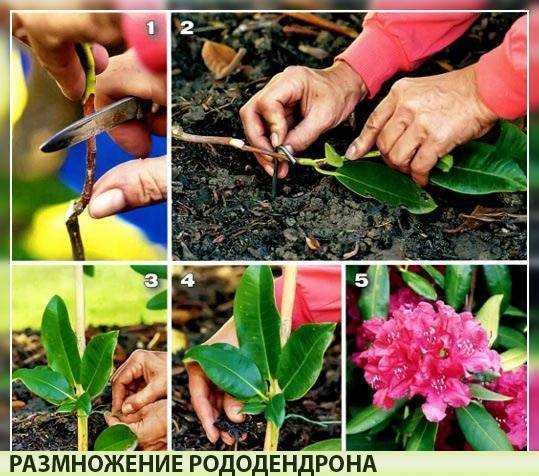 1
2
3
4
5
РАЗМНОЖЕНИЕ РОДОДЕНДРОНА