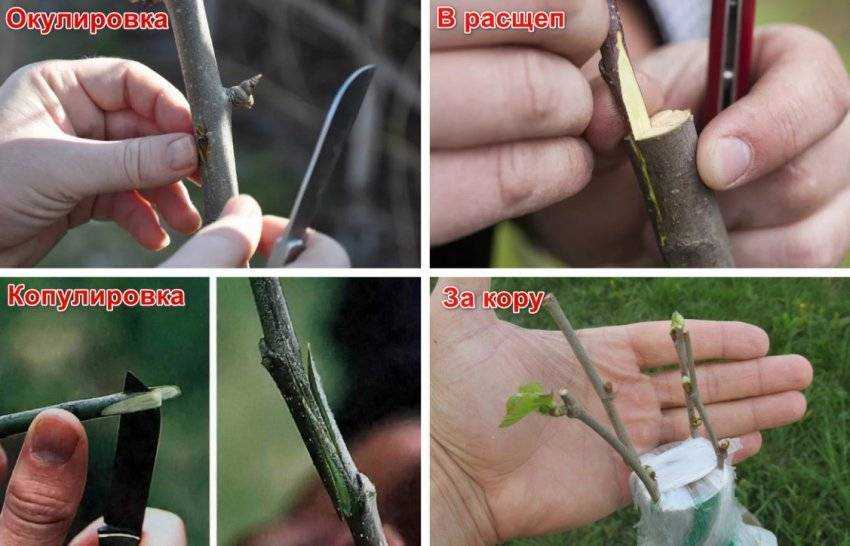 Окулировка

В расщеп

Копулировка

За кору