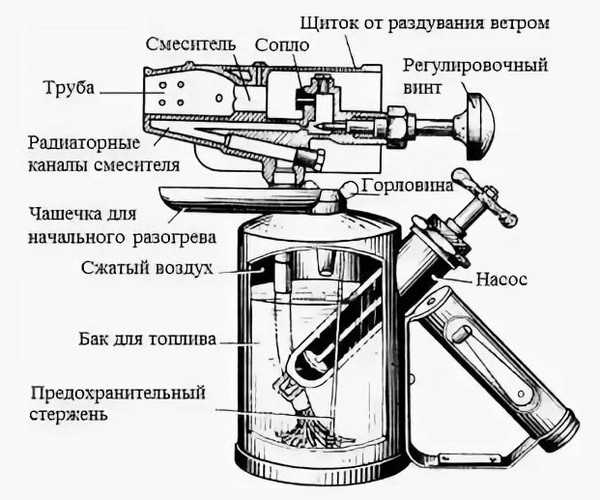 Щиток от раздувания ветром
Смеситель
Сопло
Регулировочный винт
Труба
Радиаторные каналы смесителя
Горловина
Чашечка для начального разогрева
Сжатый воздух
Насос
Бак для топлива
Предохранительный стержень