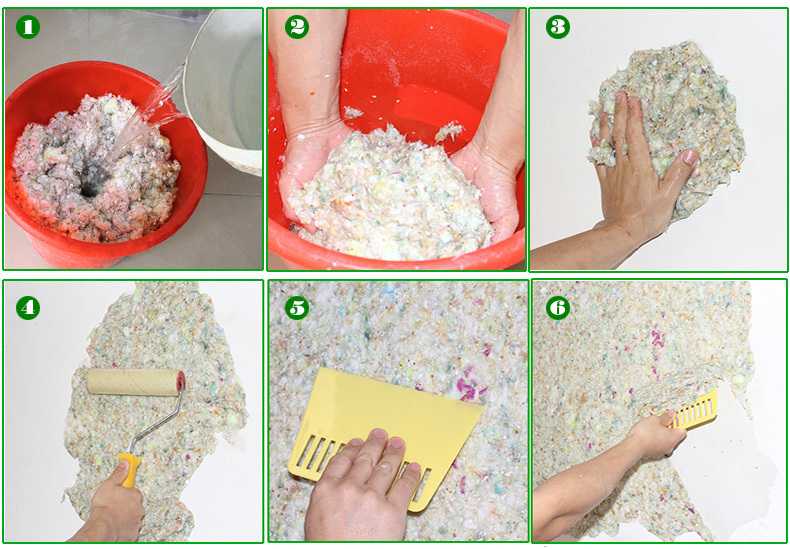 1

2

3

4

5

6